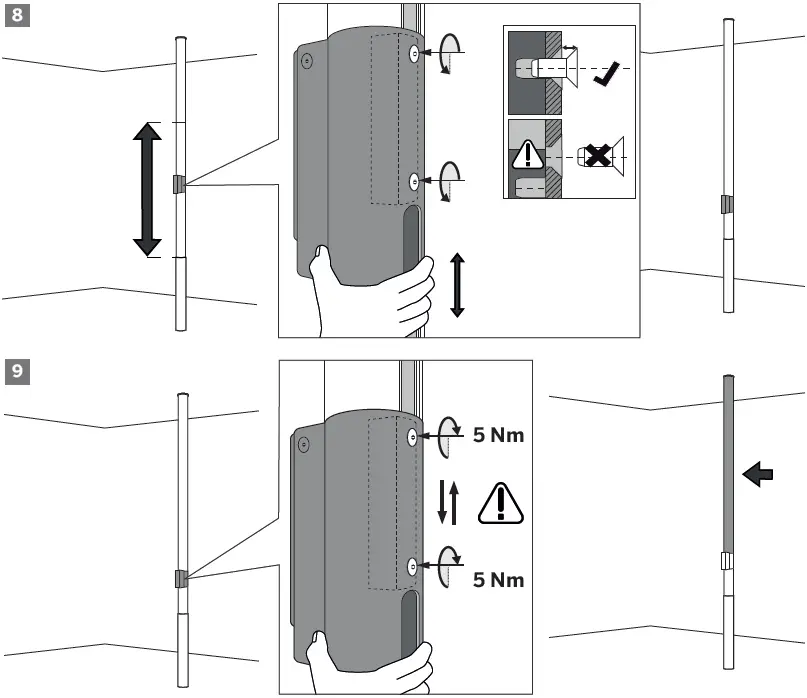 8

9

5 Nm

5 Nm