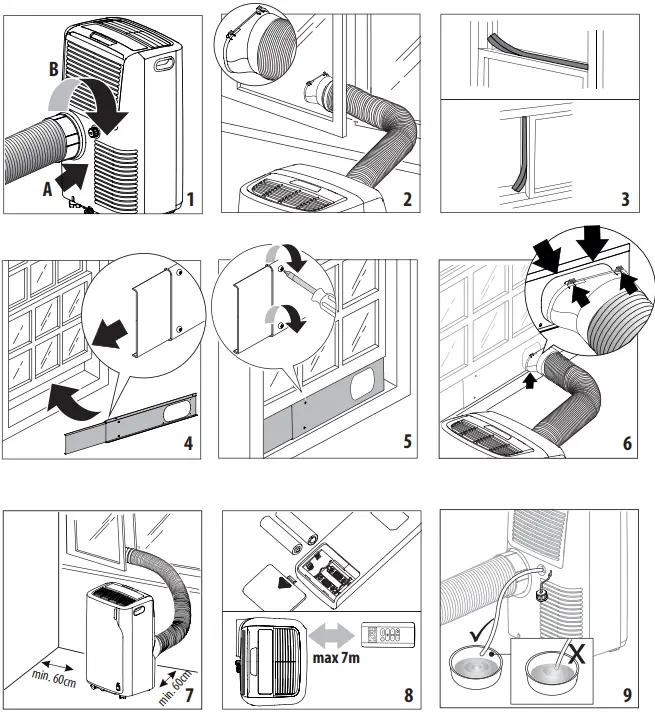 B
A
1
2
3
4
5
6
min. 60cm
min. 60cm
7
max 7m
8
9