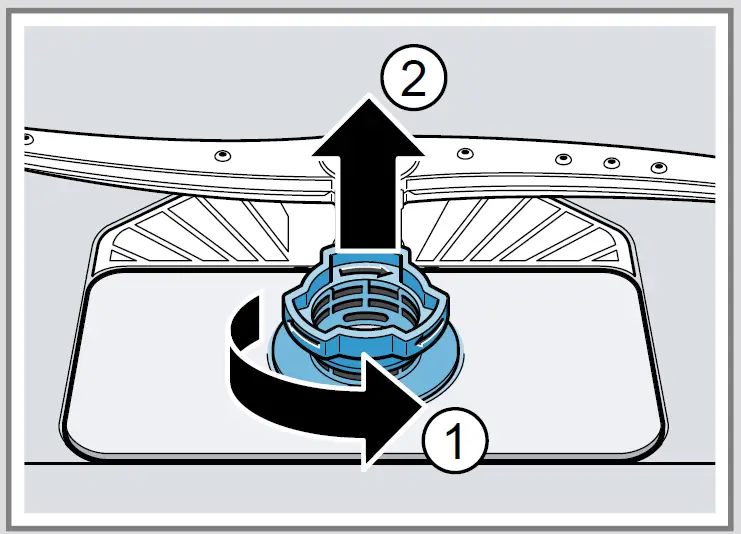 2

1