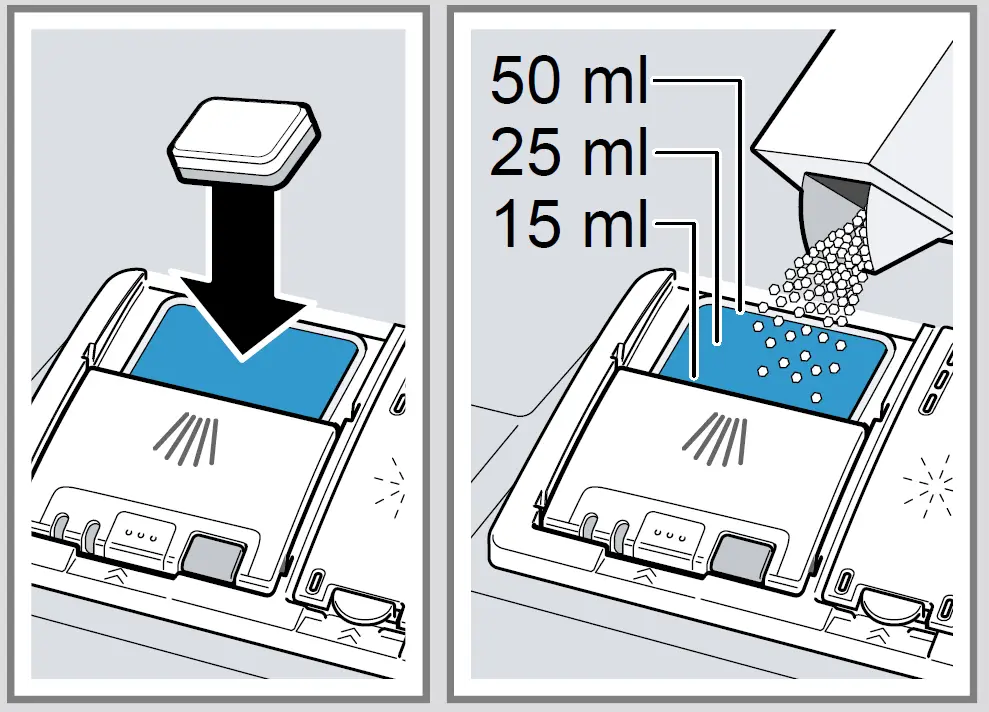 50 ml
25 ml
15 ml