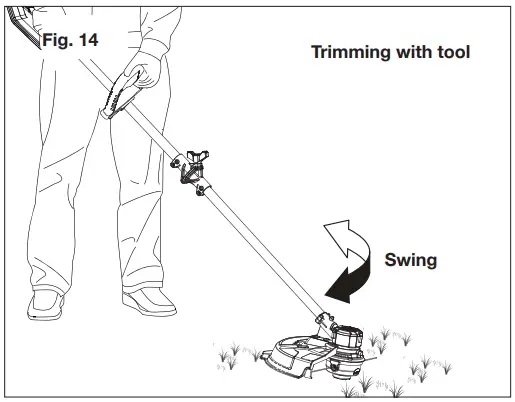 Fig. 14

Trimming with tool

Swing