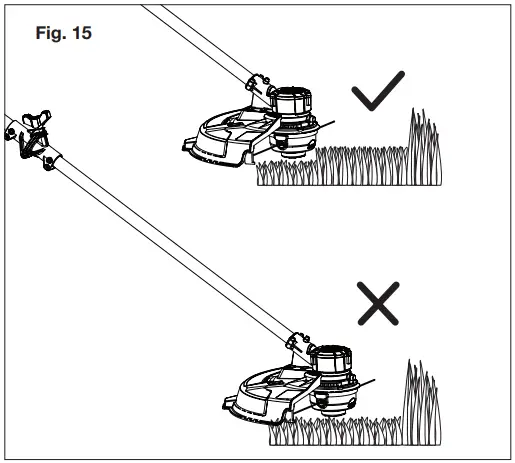 Fig. 15