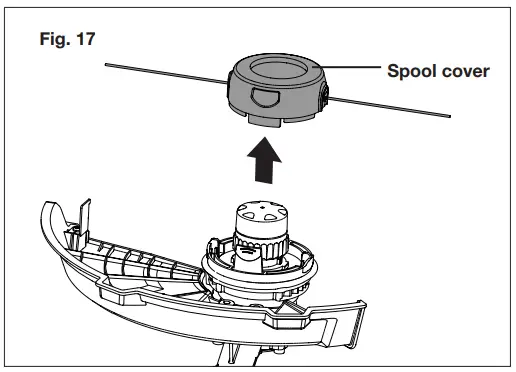 Fig. 17

Spool cover