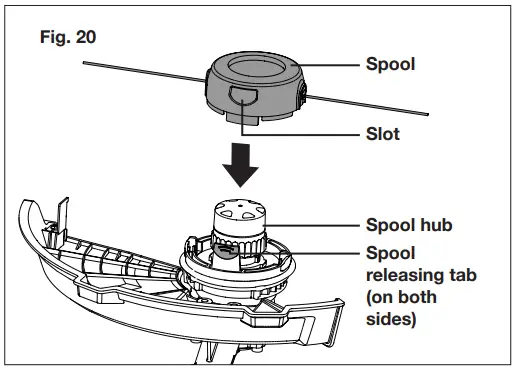 Fig. 20

Spool

Slot

Spool hub

Spool releasing tab (on both sides)