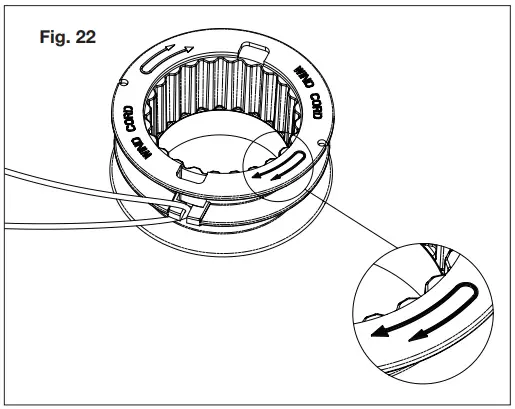 Fig. 22

WIND CORD

WIND CORD