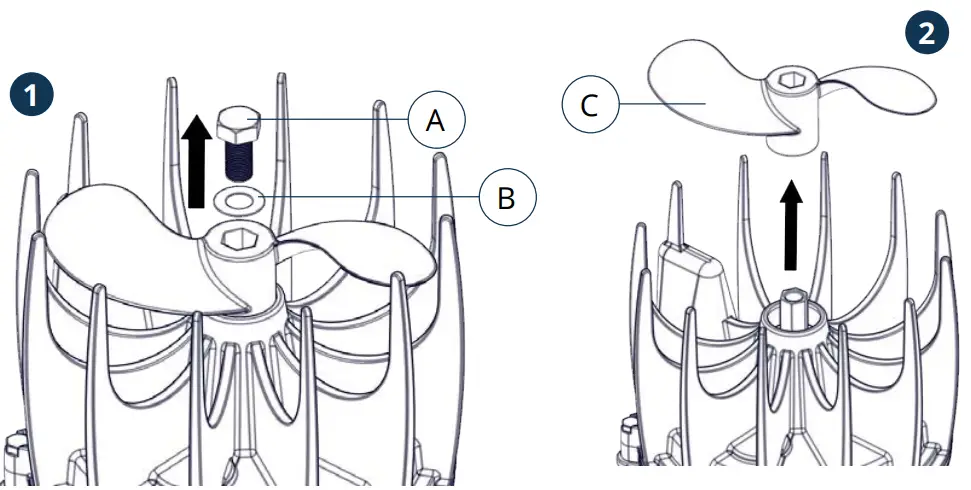 1
A
B
2
C