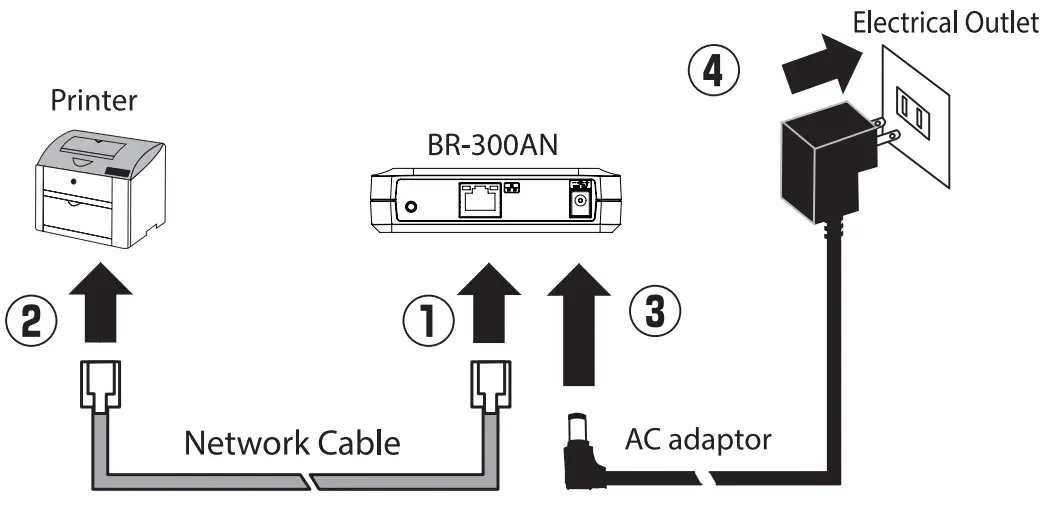 Electrical Outlet

4

Printer

BR-300AN

2

1

3

Network Cable

AC adaptor