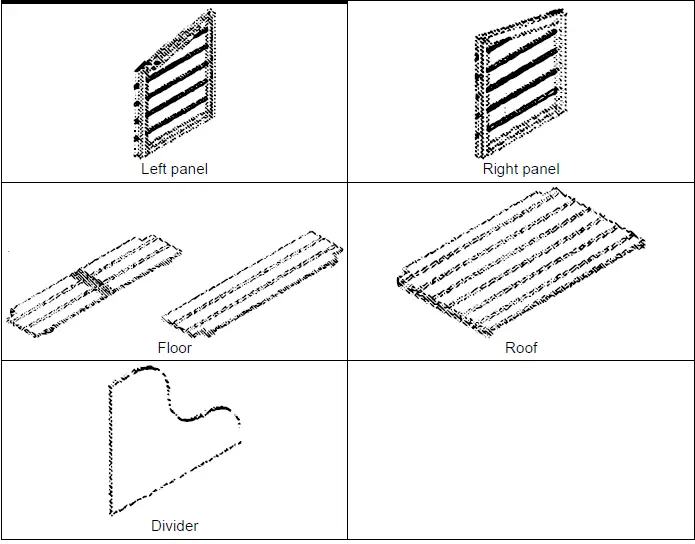 | Left panel | Right panel |
|---|---|
| Floor | Roof |
| Divider | |