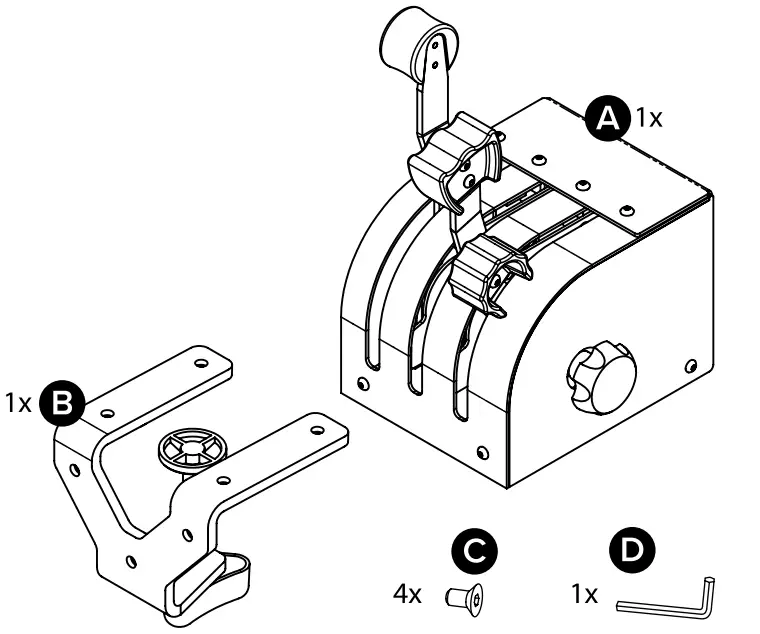 A 1x

1x B

C

4x

D

1x