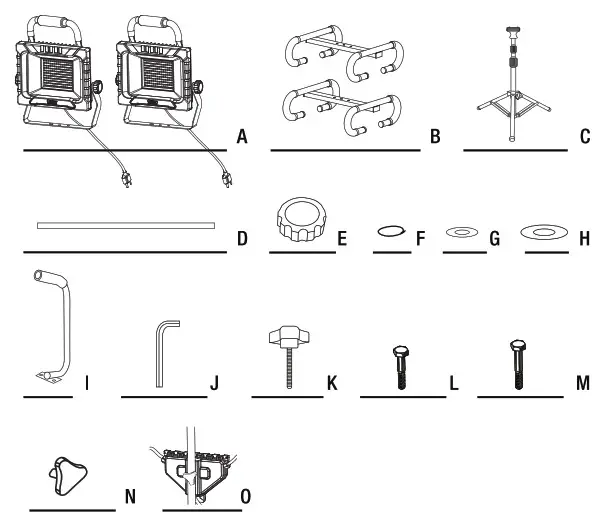 A
B
C
D
E
F
G
H
I
J
K
L
M
N
O