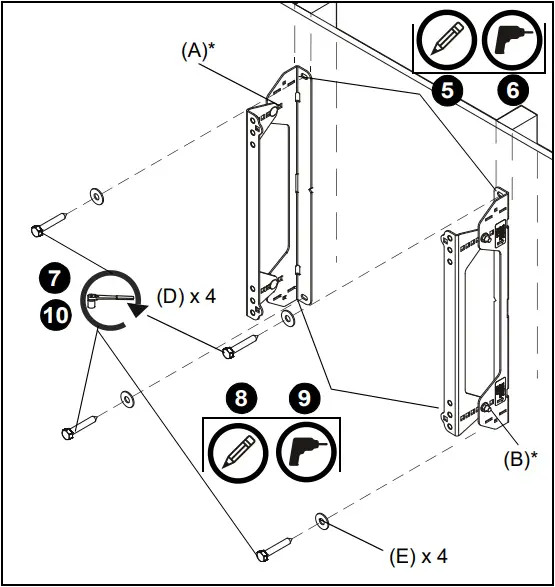 (A)*

5

6

7

10

(D) x 4

8

9

(B)*

(E) x 4