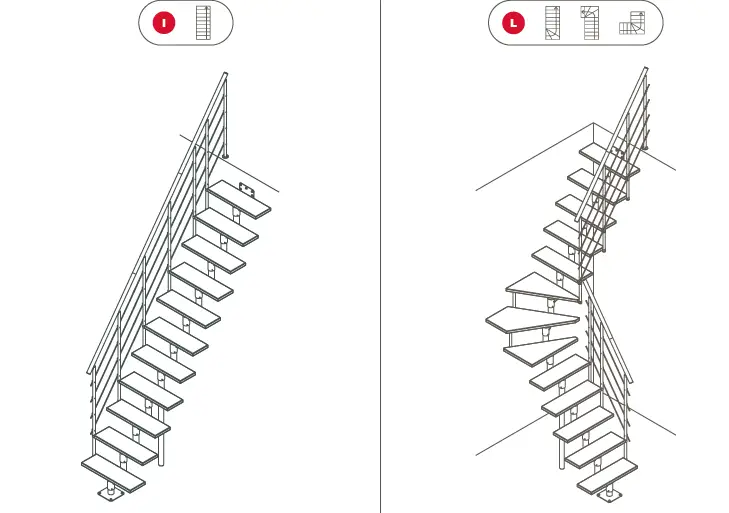 I

L