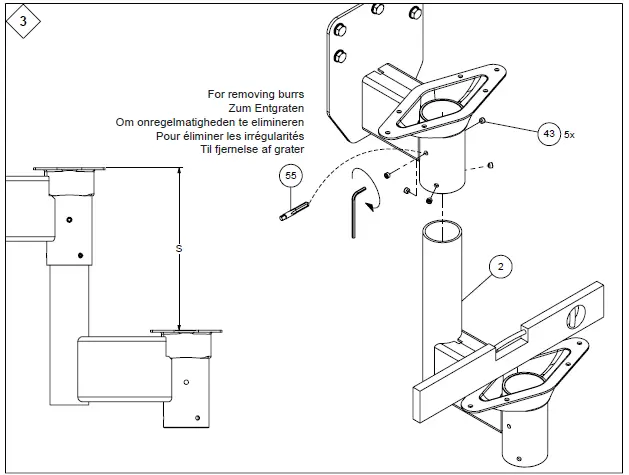 3

For removing burrs
Zum Entgraten
Om onregelmatigheden te elimineren
Pour éliminer les irrégularités
Til fjernelse af grater

43 5x

55

S

2