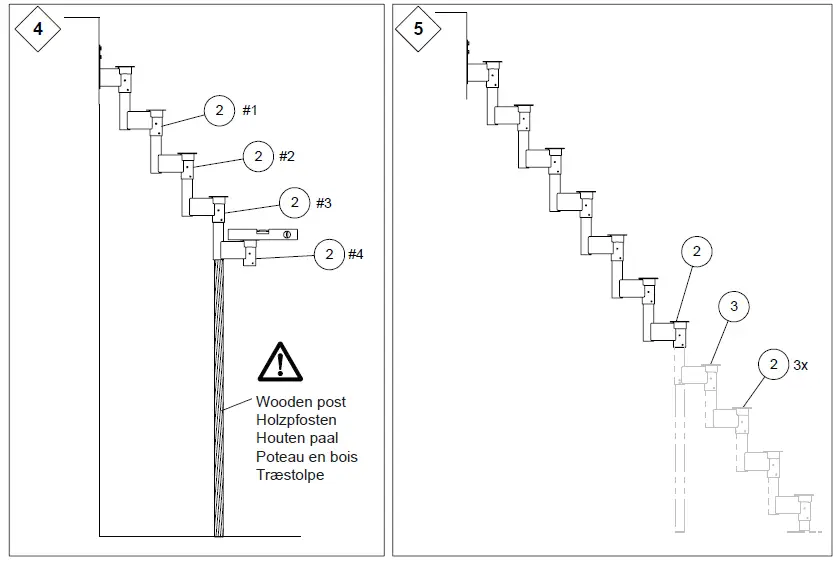 4

2 #1

2 #2

2 #3

2 #4

Wooden post
Holzpfosten
Houten paal
Poteau en bois
Træstolpe

5

2

3

2 3x