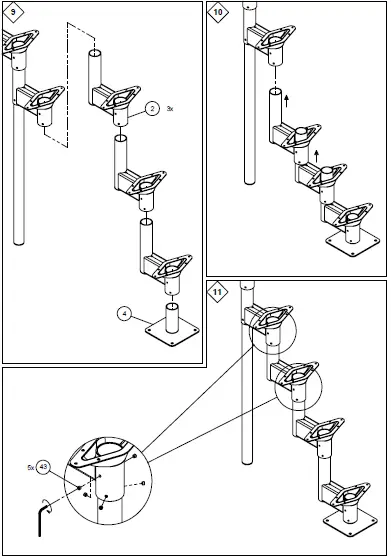 9

2

3x

4

10

11

5x

43