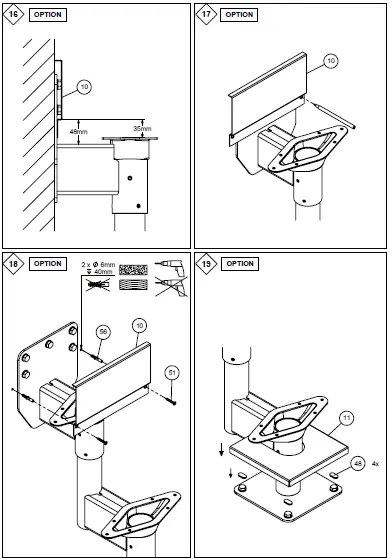 16 OPTION

10

48mm

35mm

17 OPTION

10

18 OPTION

2 x Ø 6mm
40mm

56

10

51

19 OPTION

11

48 4x