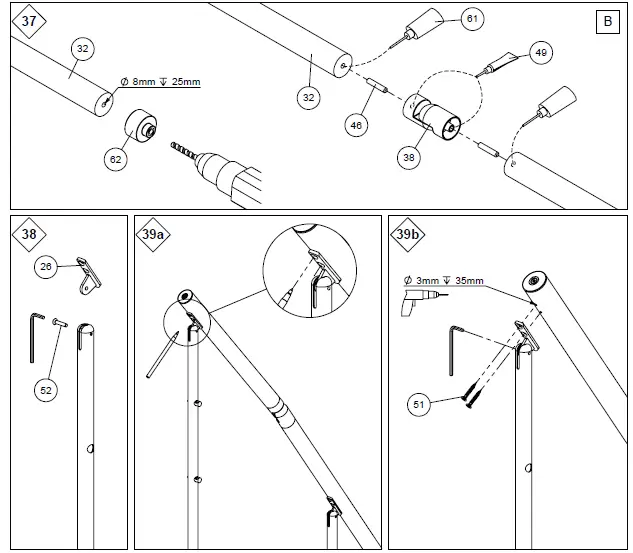 37

B

32

Ø 8mm ↧ 25mm

62

32

61

49

46

38

38

26

52

39a

39b

Ø 3mm ↧ 35mm

51