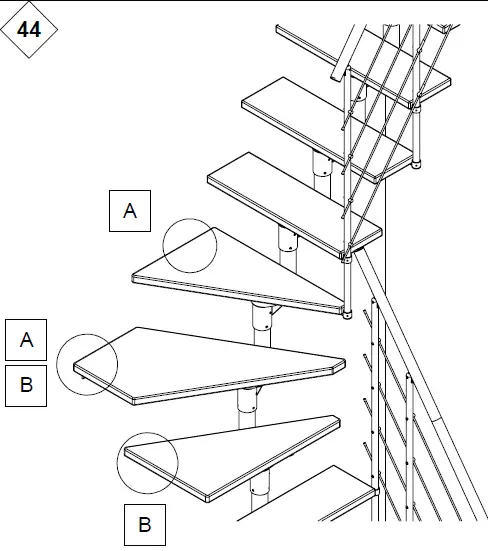 44

A

A

B

B