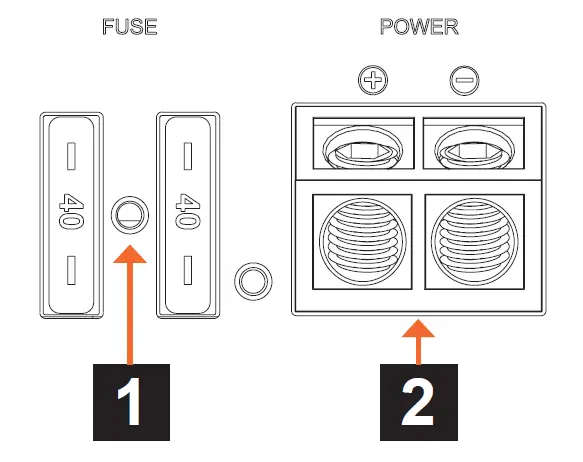 FUSE

POWER

+ −

40

40

1

2