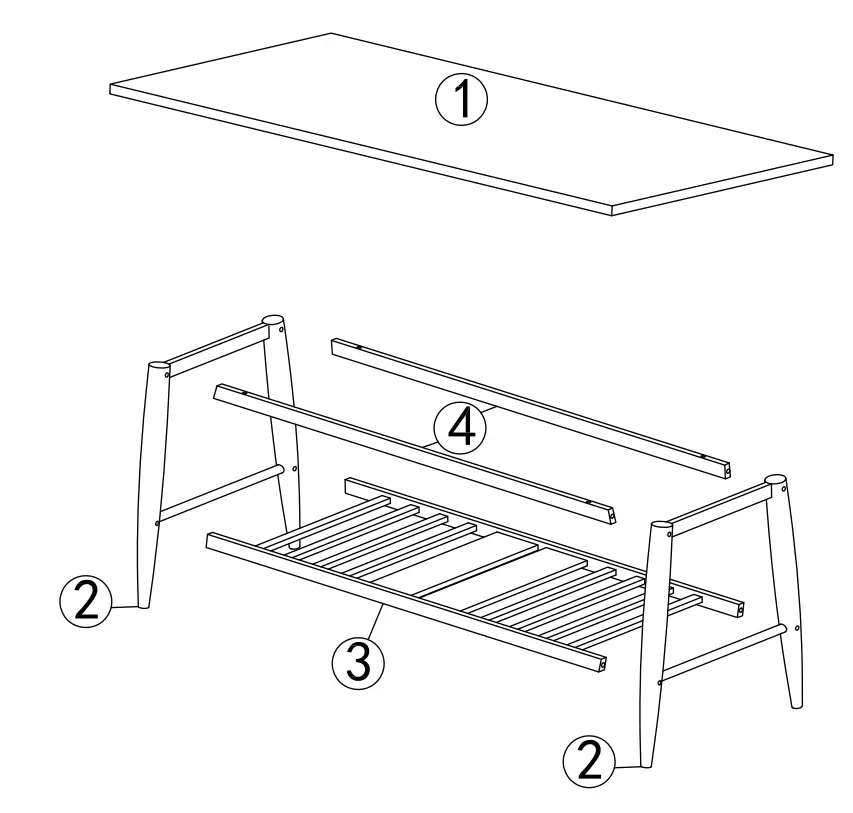 1

4

2

3

2