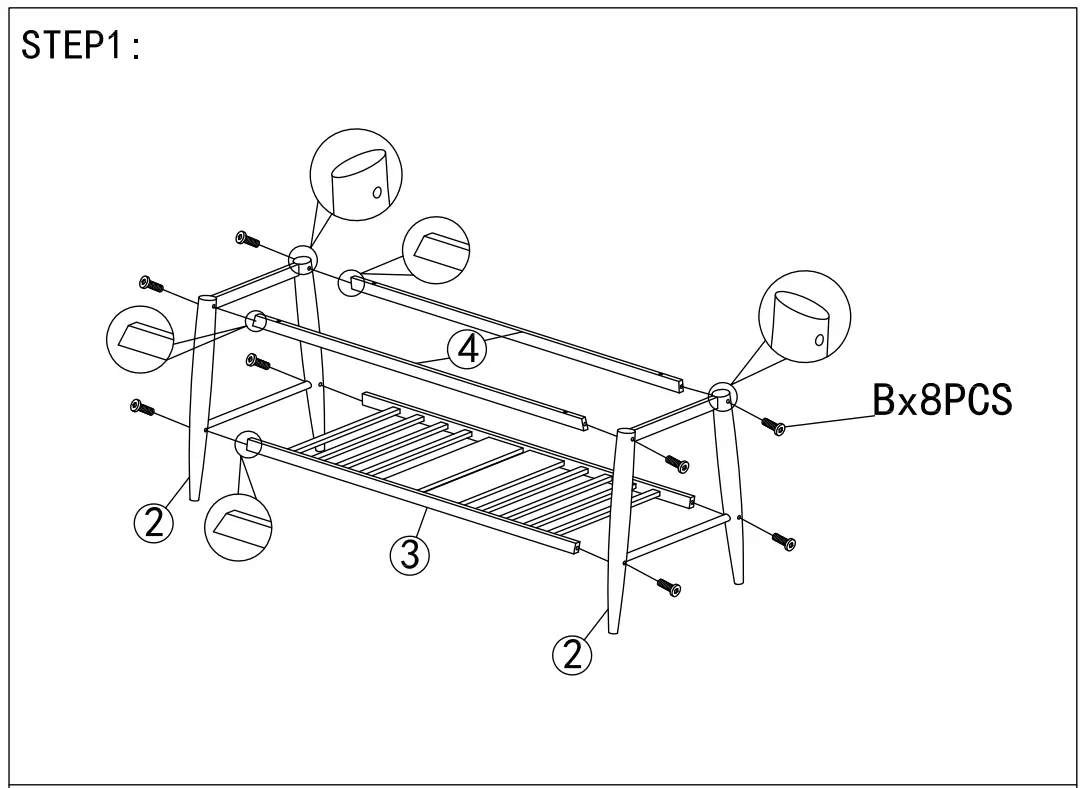 STEP1:

4

Bx8PCS

2

3

2