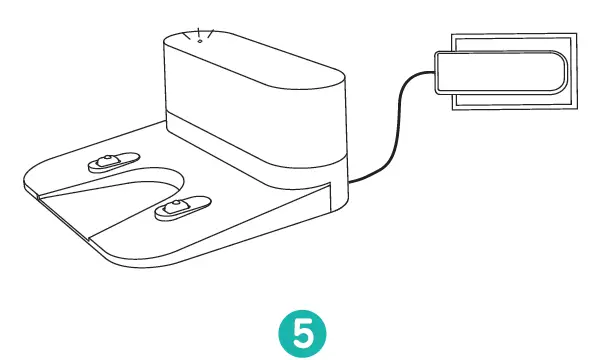 5