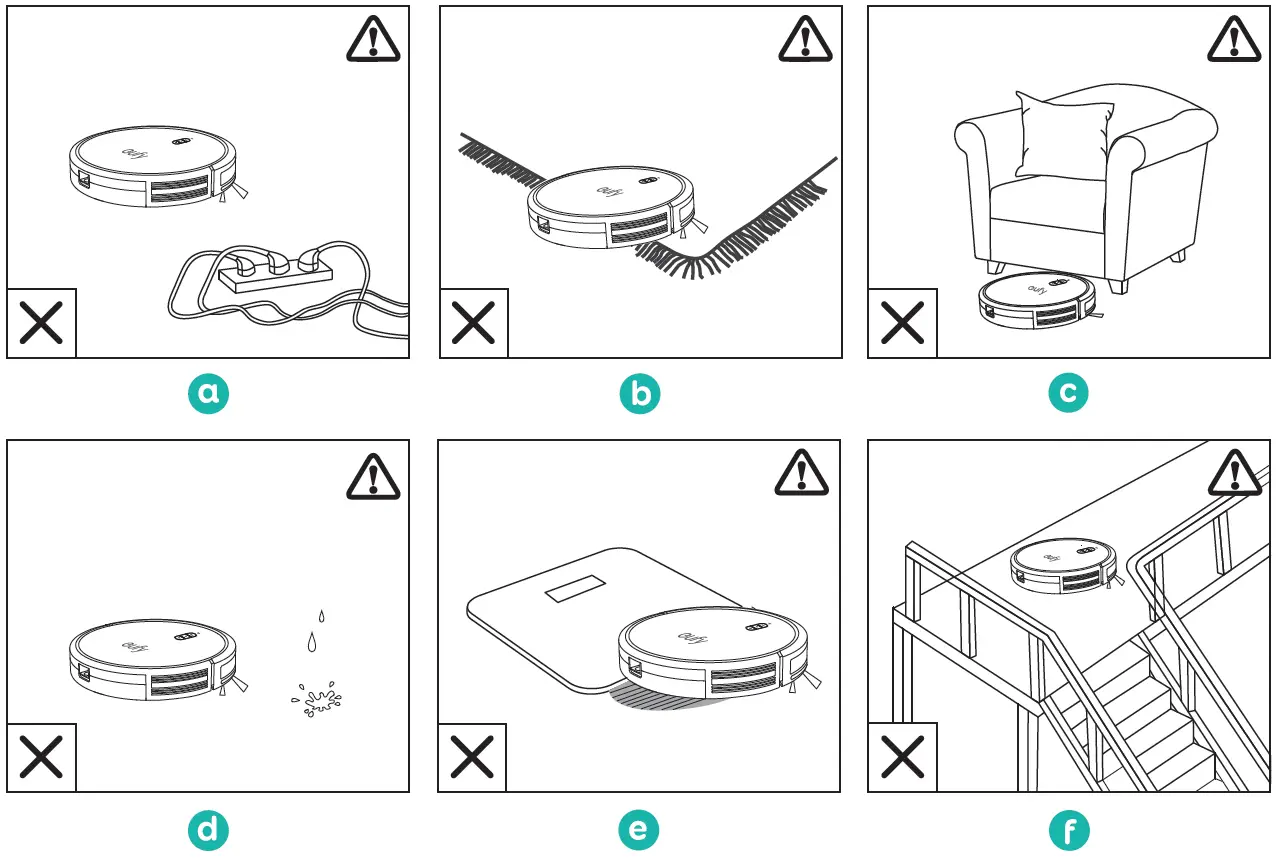 eufy

a

eufy

b

eufy

c

eufy

d

eufy

e

eufy

f