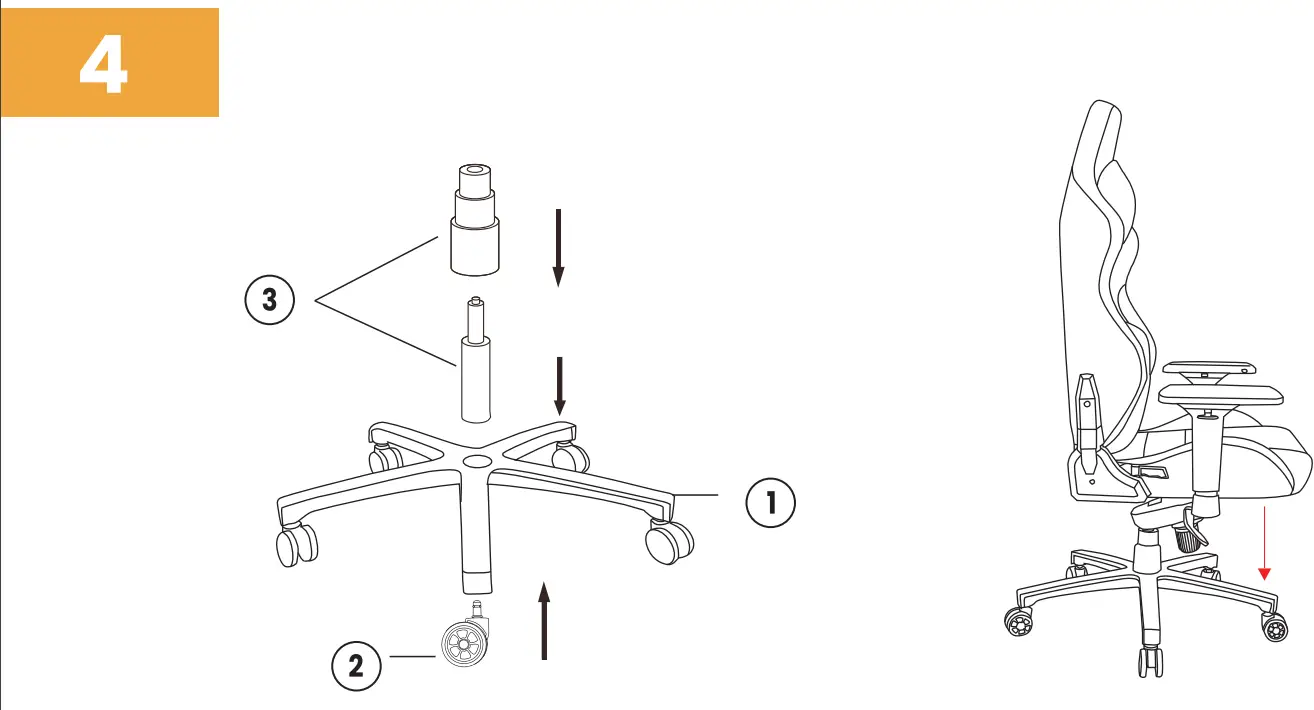 4

3

1

2