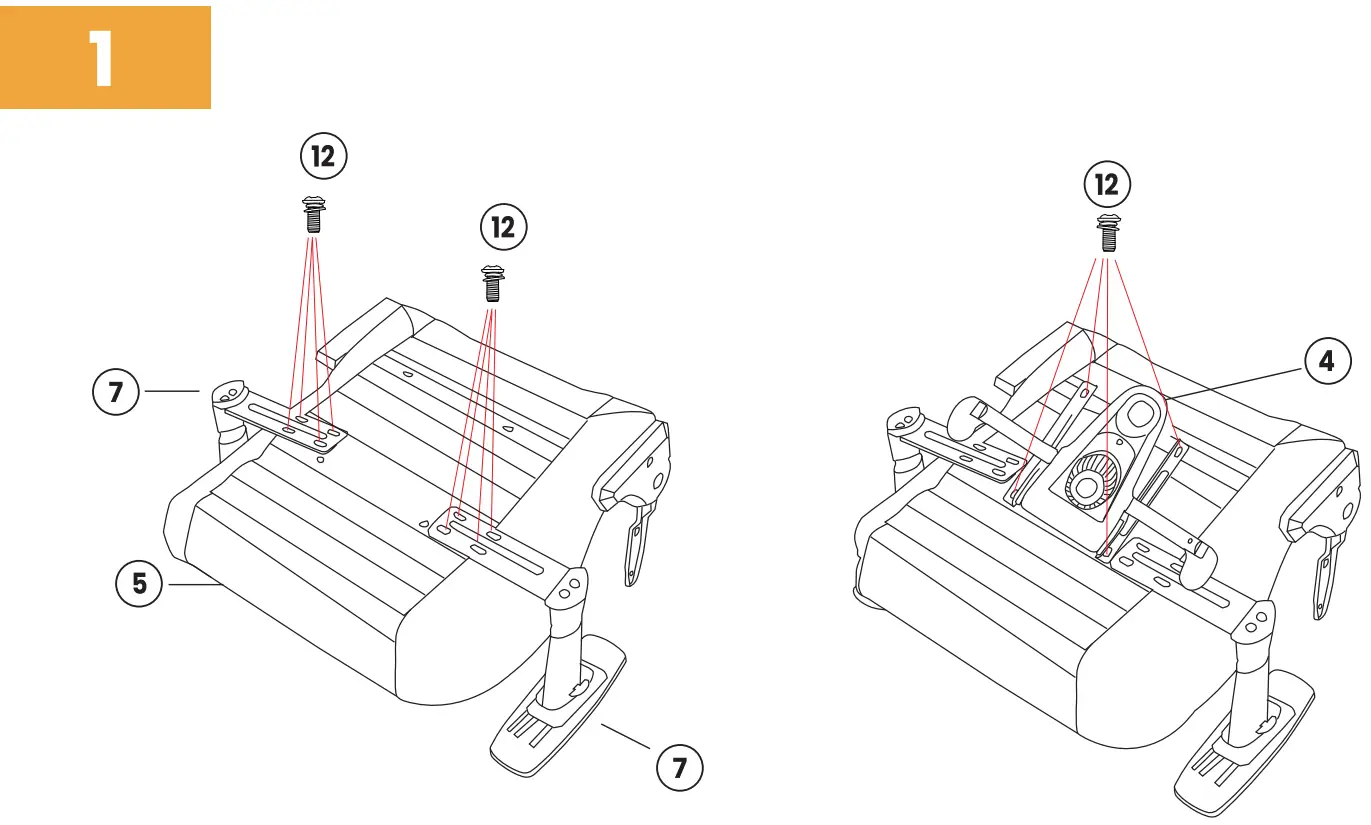 1

12

12

7

5

7

12

4