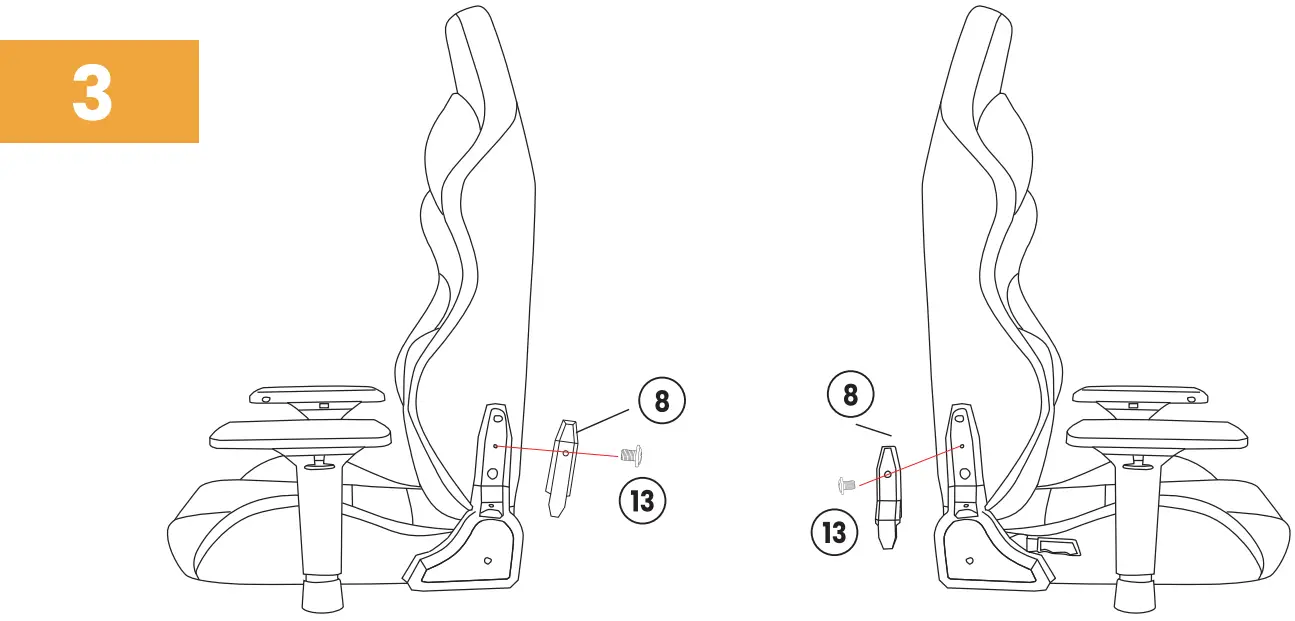 3

8

13

8

13