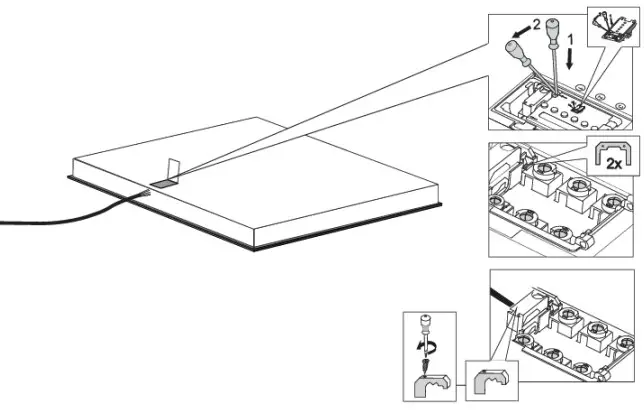 2
1
2x