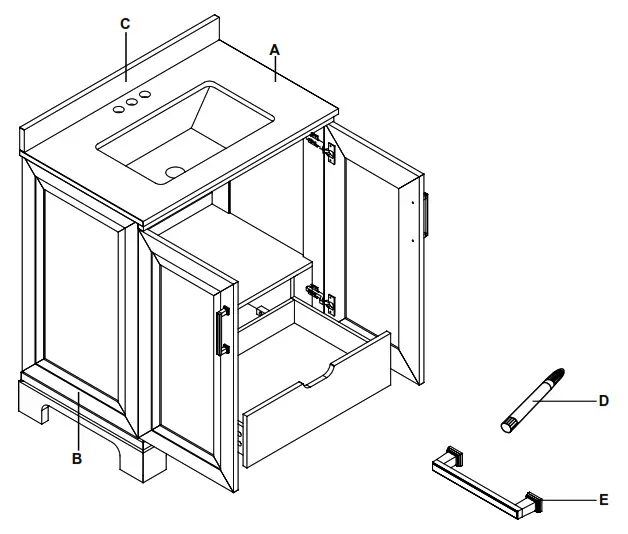 C
A
B
D
E