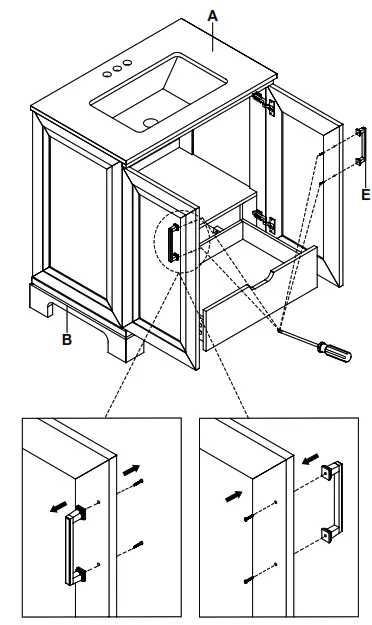 A

E

B