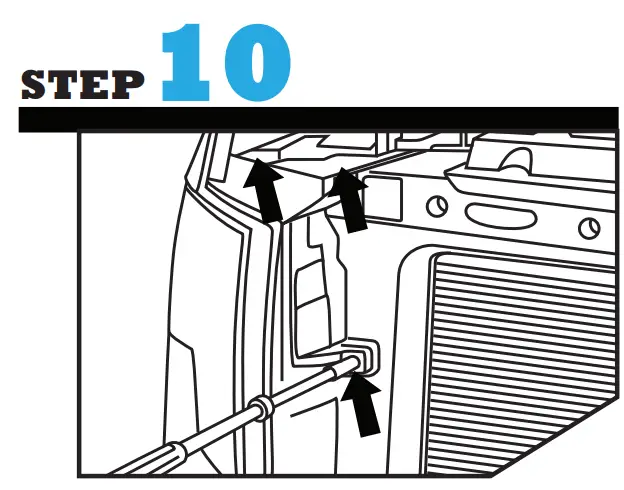 STEP 10