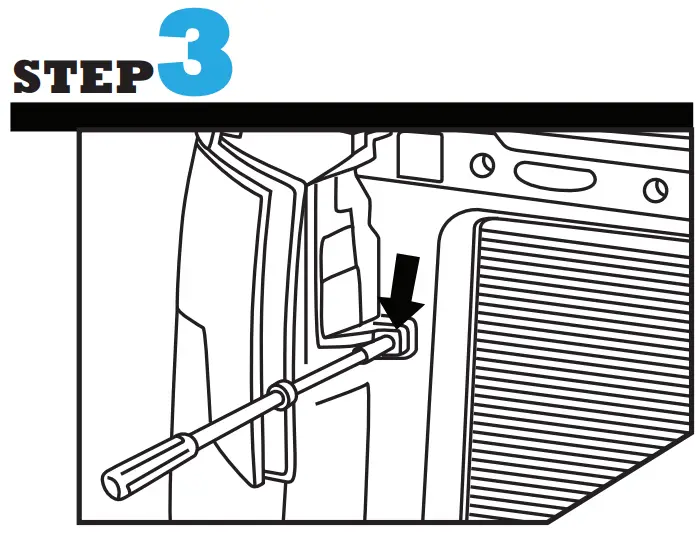 STEP 3