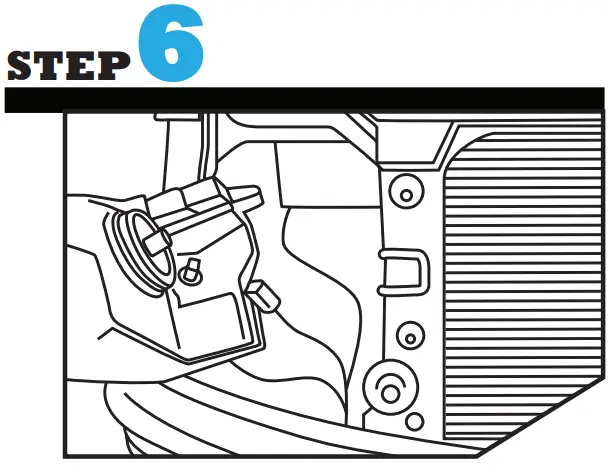 STEP 6