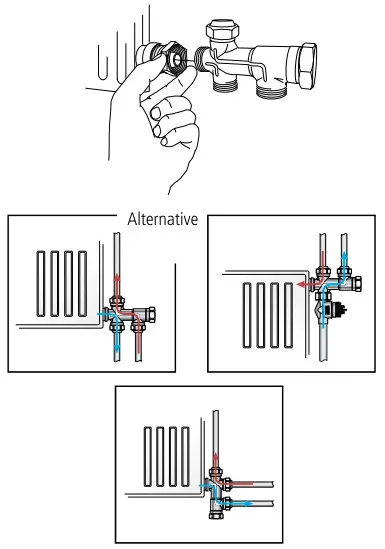 Alternative