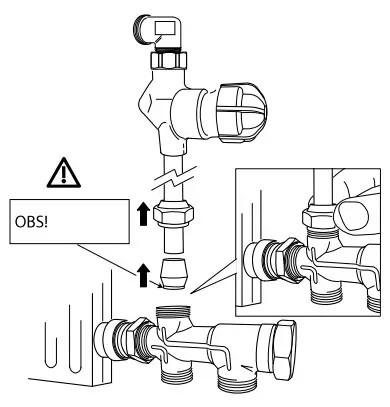 OBS!