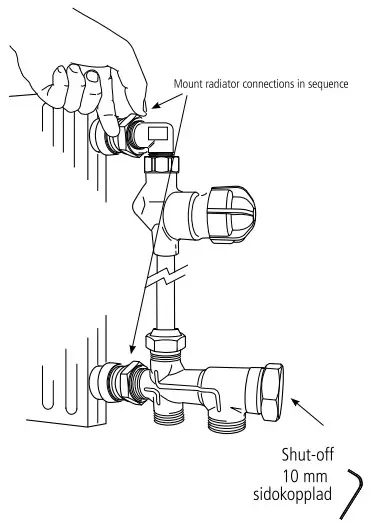 Mount radiator connections in sequence

Shut-off
10 mm
sidokopplad