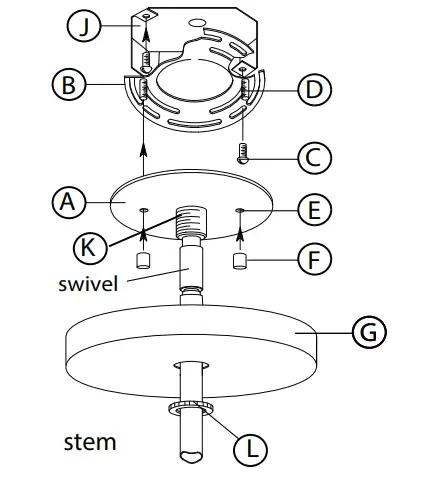 J
B
D
C
A
E
K
F
swivel
G
stem
L