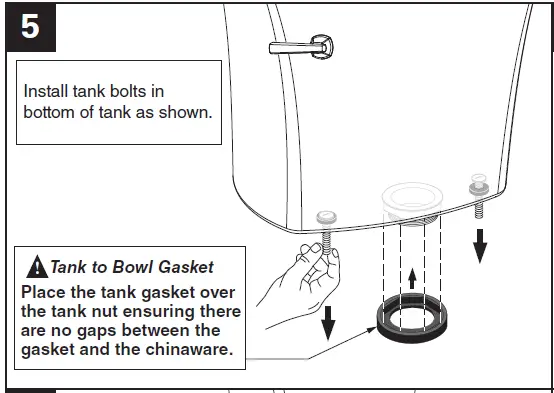 5

Install tank bolts in bottom of tank as shown.

Tank to Bowl Gasket

Place the tank gasket over the tank nut ensuring there are no gaps between the gasket and the chinaware.