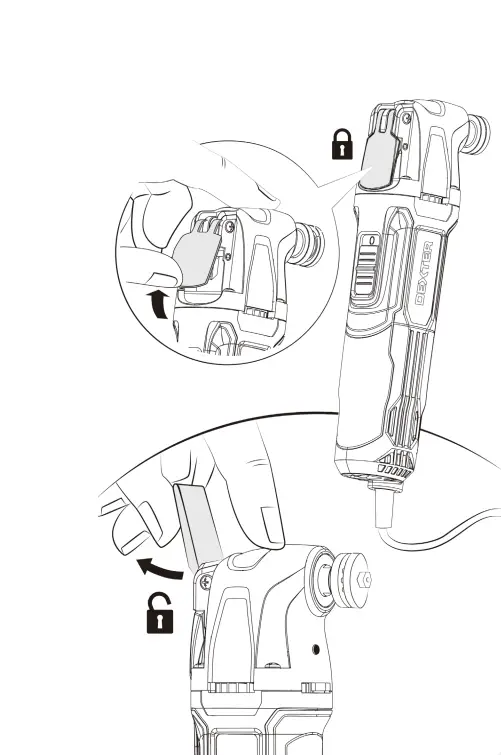 DEXTER