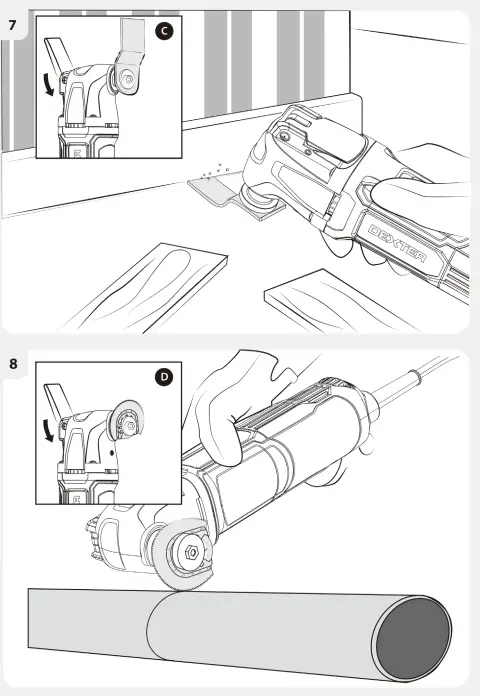 7

C

DEXTER

8

D