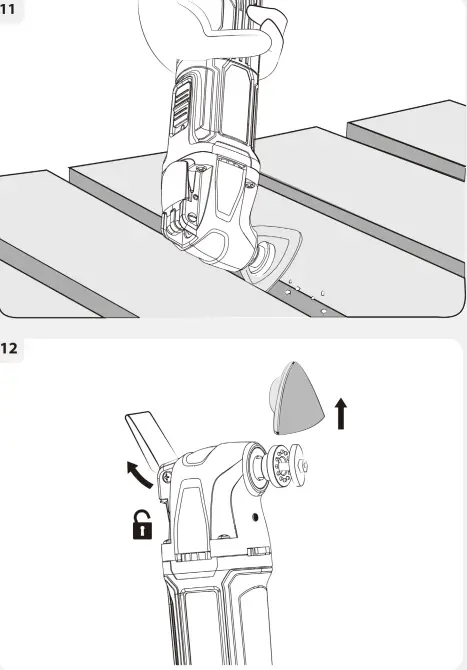 11

12