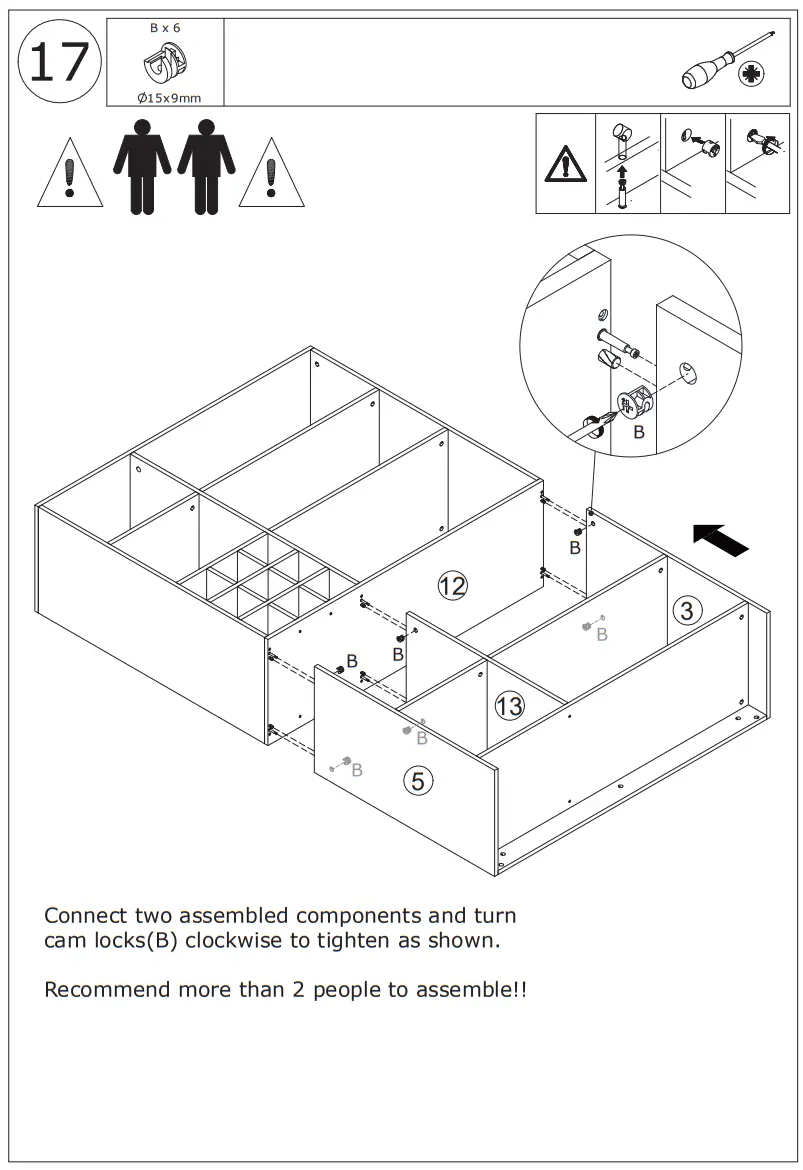 17

B x 6

Ø15x9mm

B

B

12

3

B

B

B

13

B

B

5

Connect two assembled components and turn cam locks(B) clockwise to tighten as shown.

Recommend more than 2 people to assemble!!