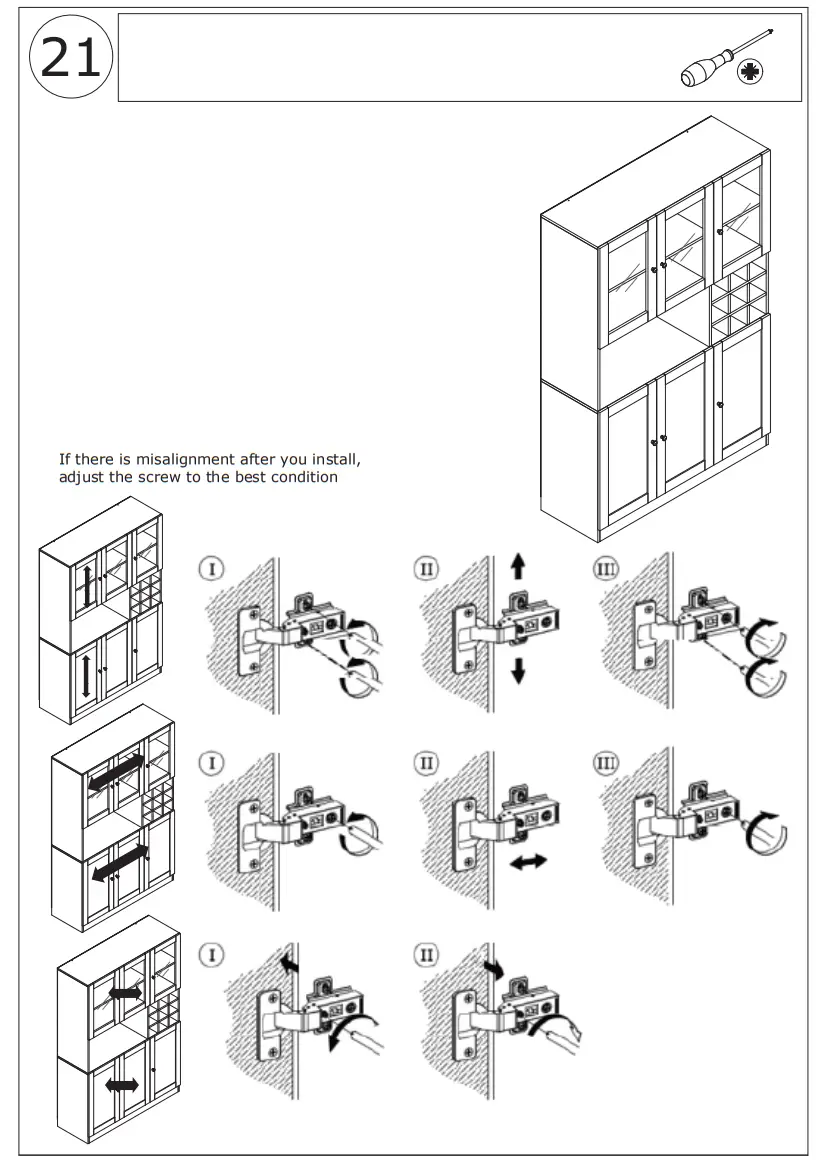 21

If there is misalignment after you install, adjust the screw to the best condition

I

II

III

I

II

III

I

II