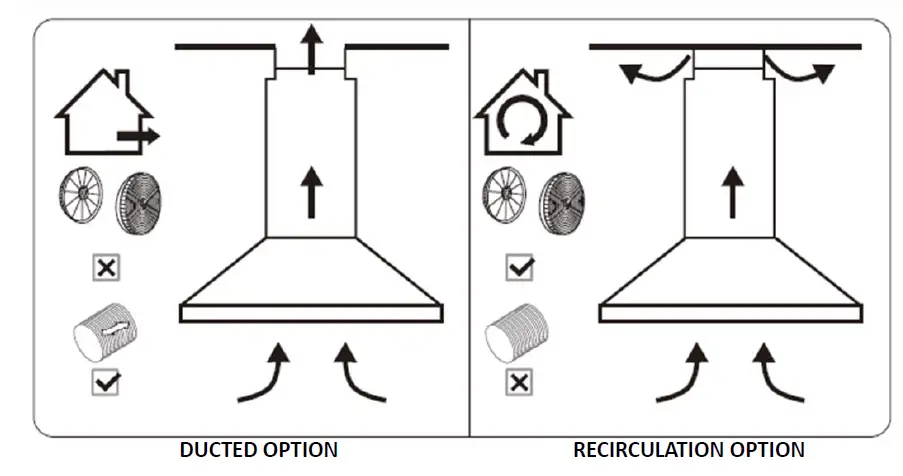 DUCTED OPTION

RECIRCULATION OPTION