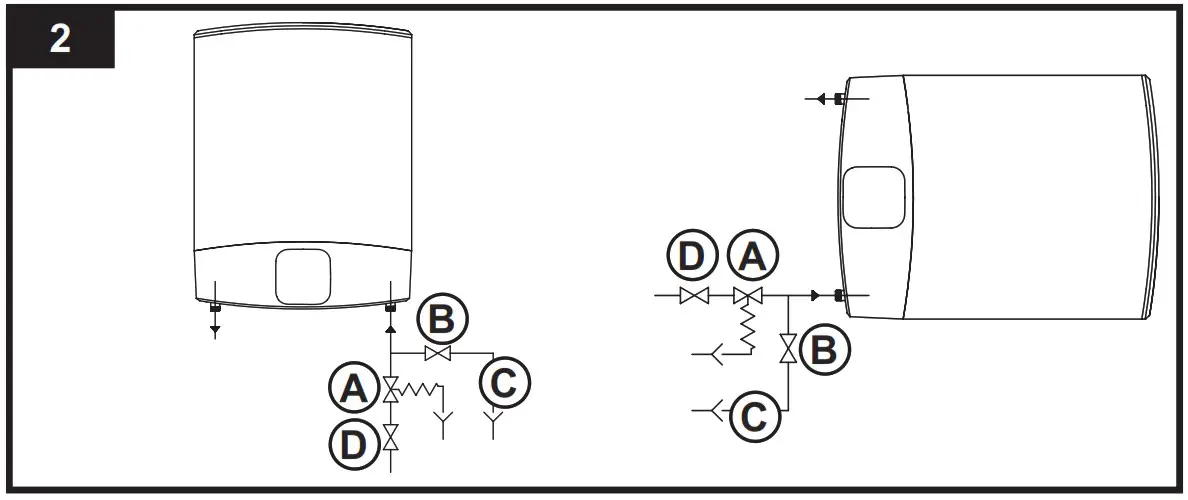 2

B
A
C
D

D A
B
C