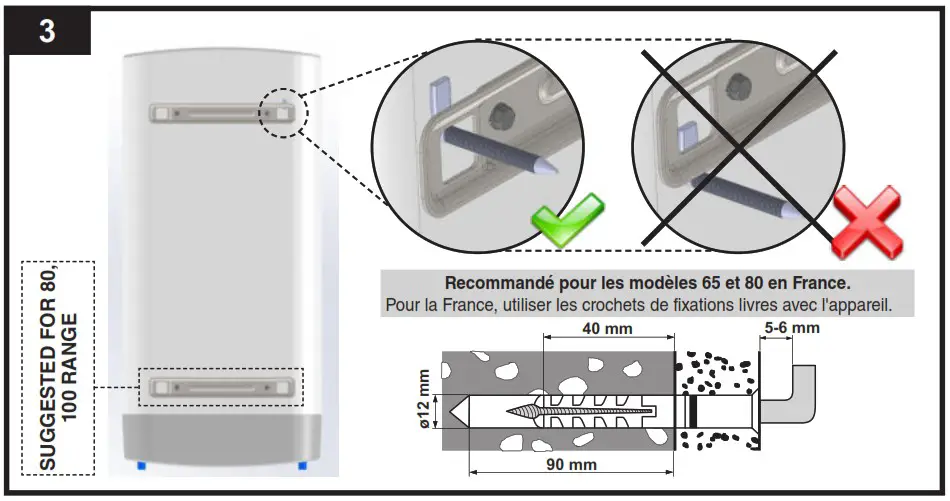 3

SUGGESTED FOR 80, 100 RANGE

Recommandé pour les modèles 65 et 80 en France.
Pour la France, utiliser les crochets de fixations livres avec l'appareil.

40 mm
5-6 mm
ø12 mm
90 mm