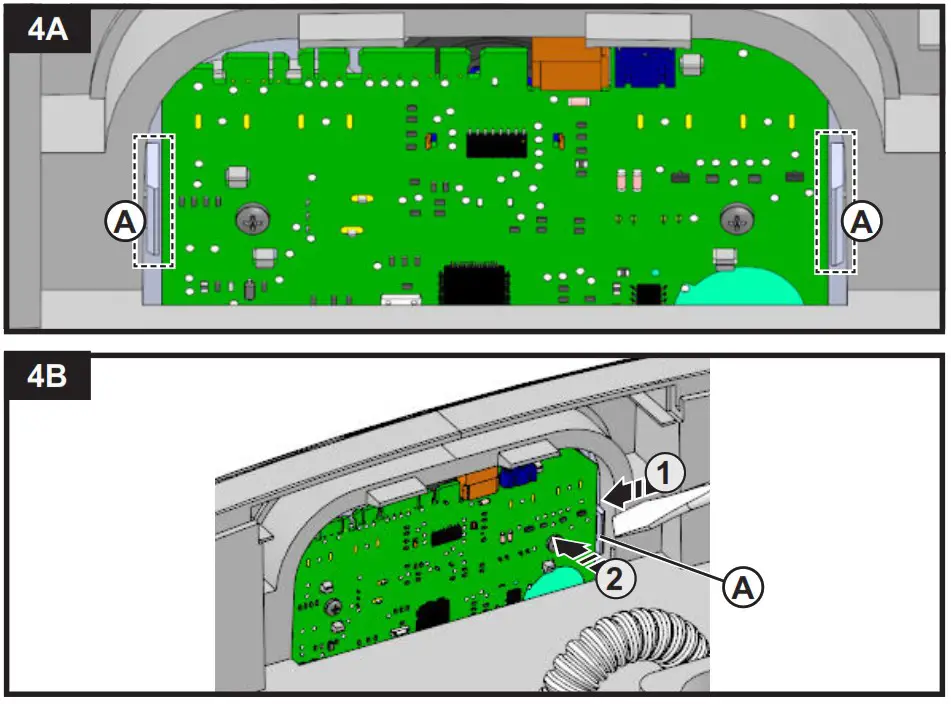 4A

A

A

4B

1

2

A